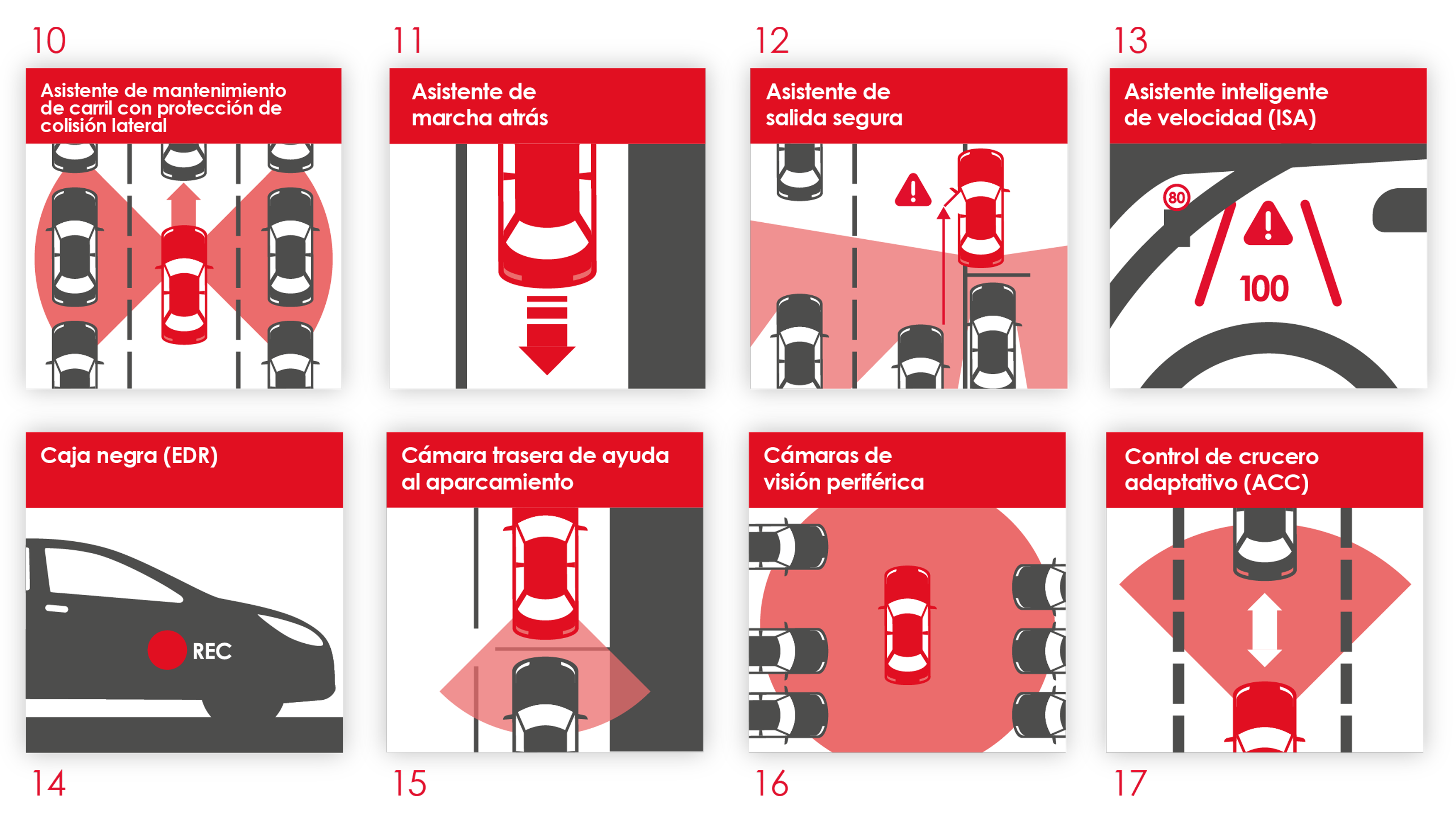 10

Asistente de mantenimiento de carril con protección de colisión lateral

11

Asistente de marcha atrás

12

Asistente de salida segura

13

Asistente inteligente de velocidad (ISA)

80

100

Caja negra (EDR)

REC

14

Cámara trasera de ayuda al aparcamiento

15

Cámaras de visión periférica

16

Control de crucero adaptativo (ACC)

17