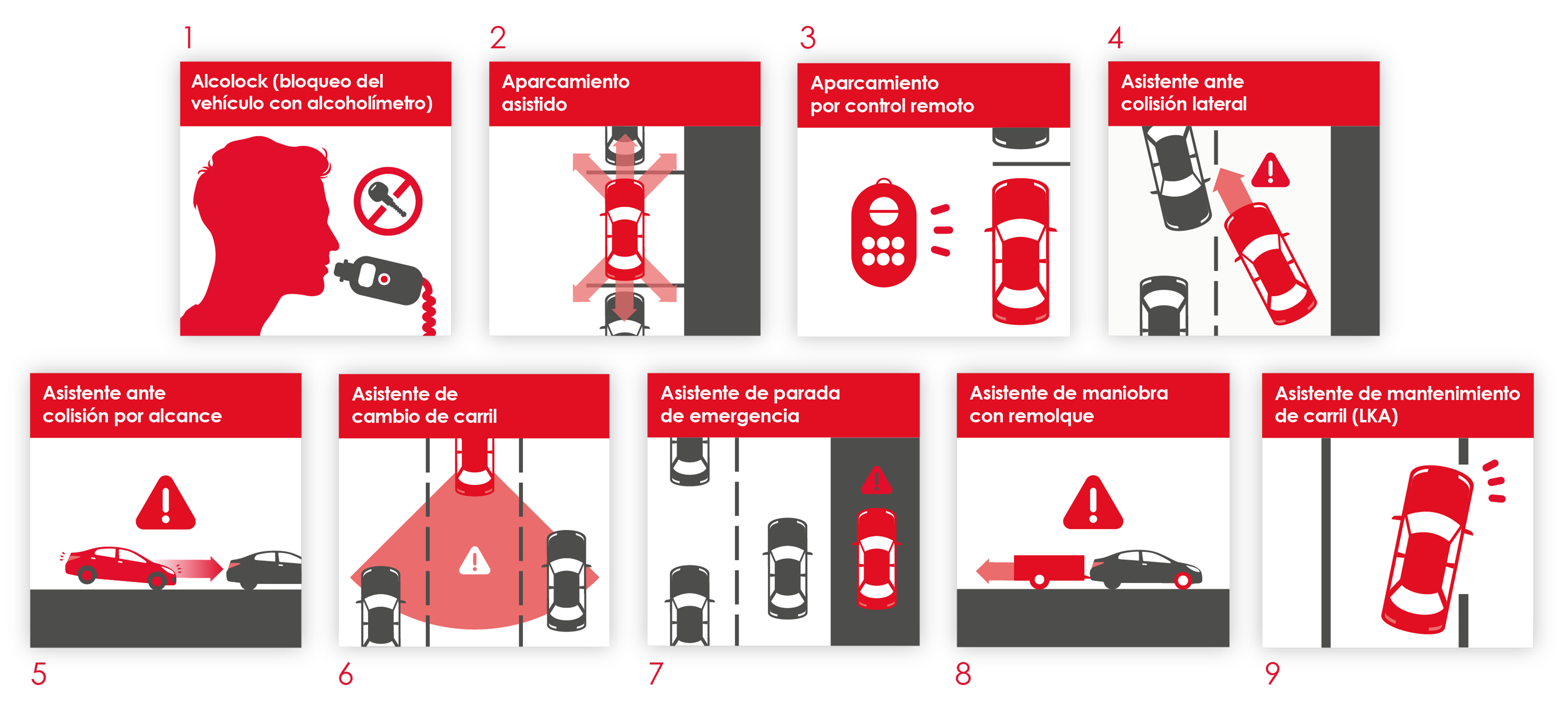 1
Alcolock (bloqueo del vehículo con alcoholímetro)

2
Aparcamiento asistido

3
Aparcamiento por control remoto

4
Asistente ante colisión lateral

Asistente ante colisión por alcance
5

Asistente de cambio de carril
6

Asistente de parada de emergencia
7

Asistente de maniobra con remolque
8

Asistente de mantenimiento de carril (LKA)
9